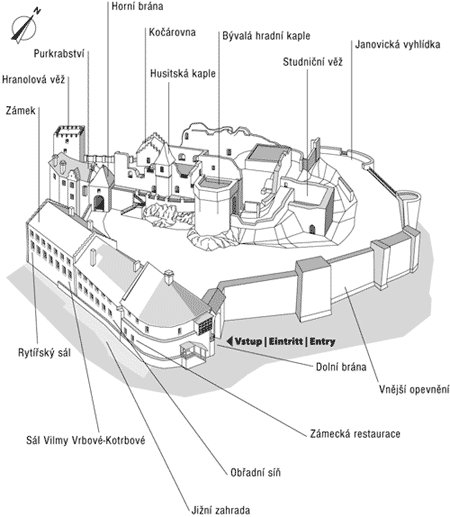 N

Horní brána

Kočárovna

Bývalá hradní kaple

Janovická vyhlídka

Purkrabství

Studniční věž

Husitská kaple

Hranolová věž

Zámek

Vstup | Eintritt | Entry

Rytířský sál

Dolní brána

Vnější opevnění

Zámecká restaurace

Sál Vilmy Vrbové-Kotrbové

Obřadní síň

Jižní zahrada